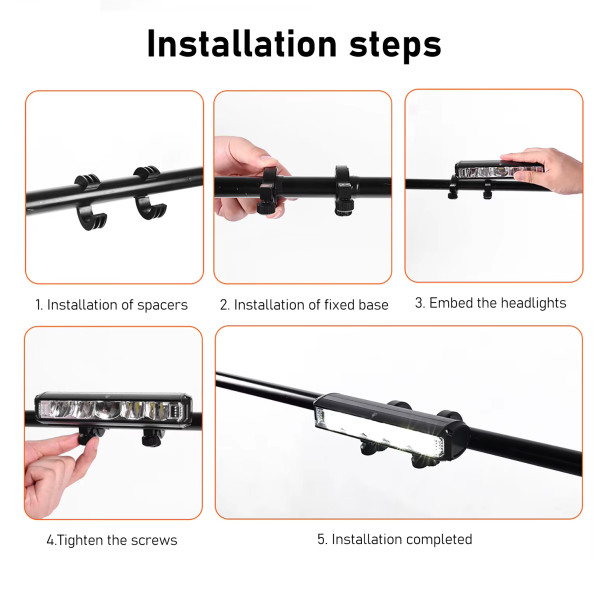 Installation steps

1. Installation of spacers

2. Installation of fixed base

3. Embed the headlights

4.Tighten the screws

5. Installation completed