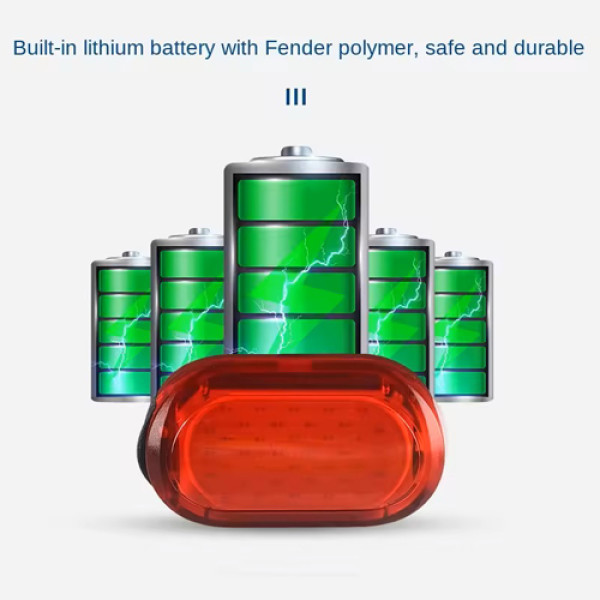 Built-in lithium battery with Fender polymer, safe and durable

III