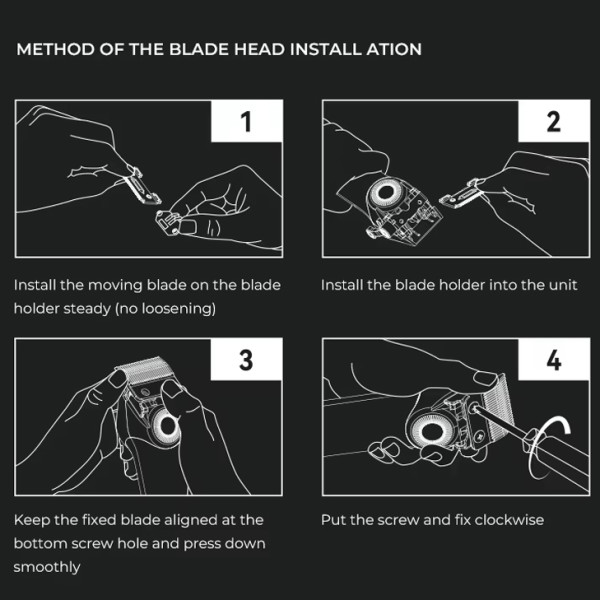 METHOD OF THE BLADE HEAD INSTALL ATION

1

Install the moving blade on the blade holder steady (no loosening)

2

Install the blade holder into the unit

3

Keep the fixed blade aligned at the bottom screw hole and press down smoothly

4

Put the screw and fix clockwise